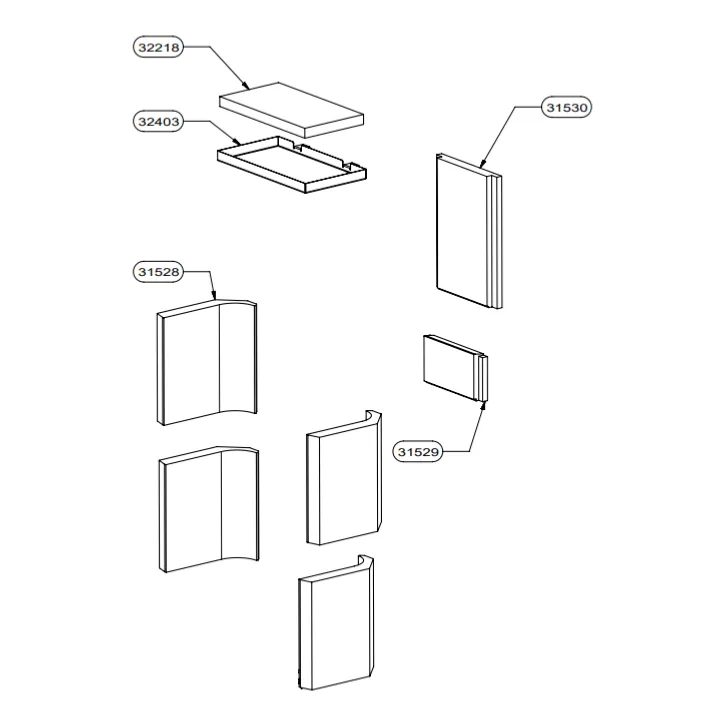 32218

32403

31530

31528

31529