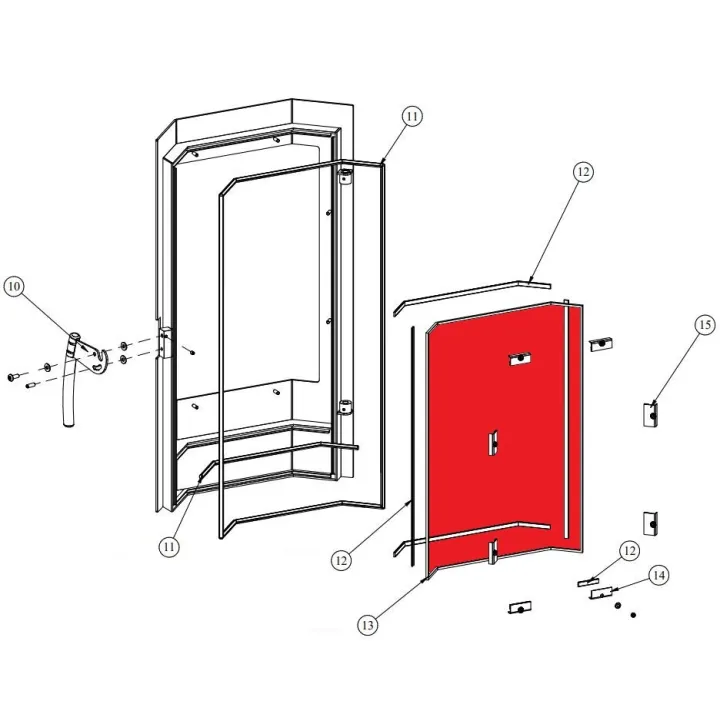 11
12
10
15
11
12
12
14
13