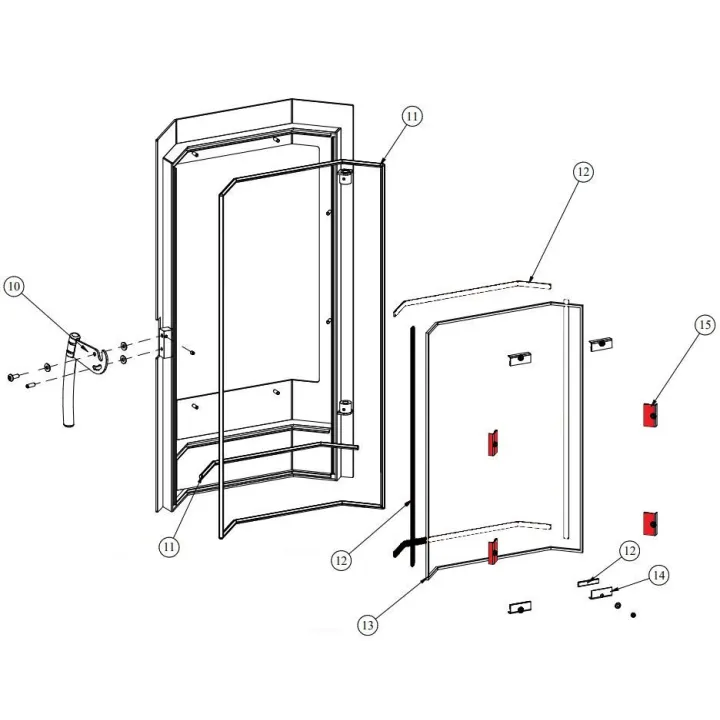 11
12
10
15
11
12
12
14
13