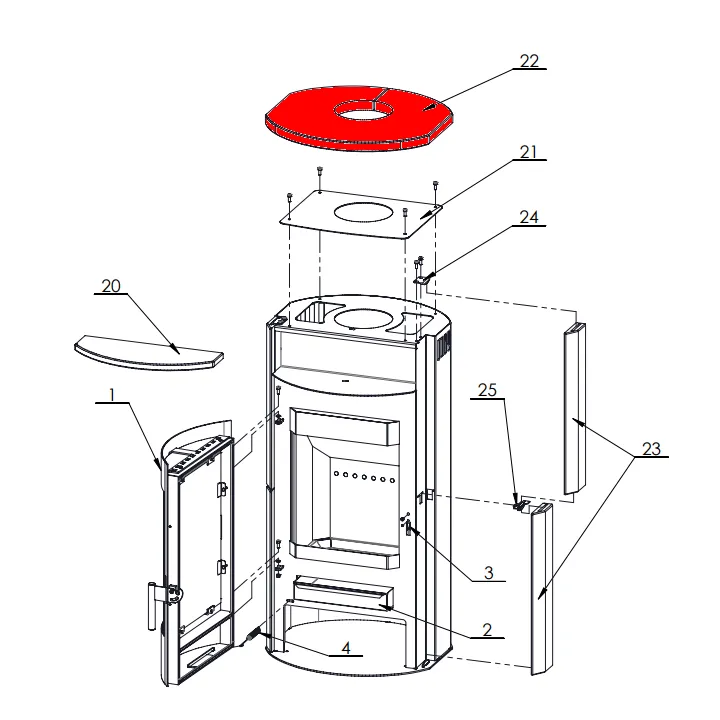 22
21
24
20
1
25
23
3
2
4