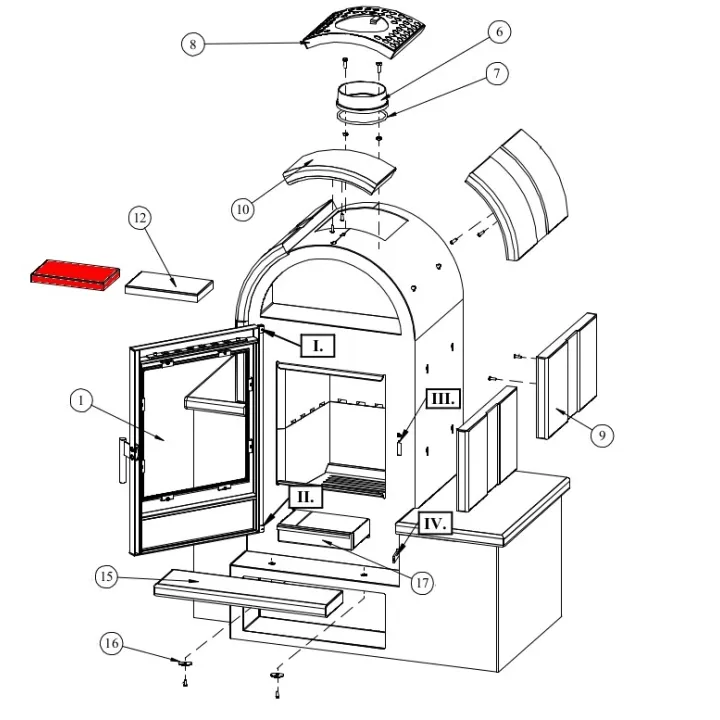 8
6
7
10
12
I.
1
III.
9
II.
IV.
15
17
16