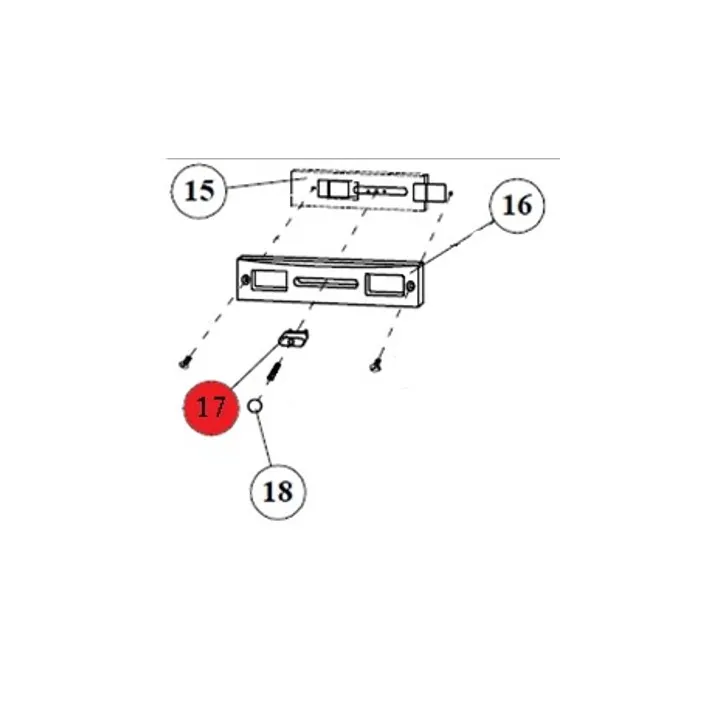 15
16
17
18