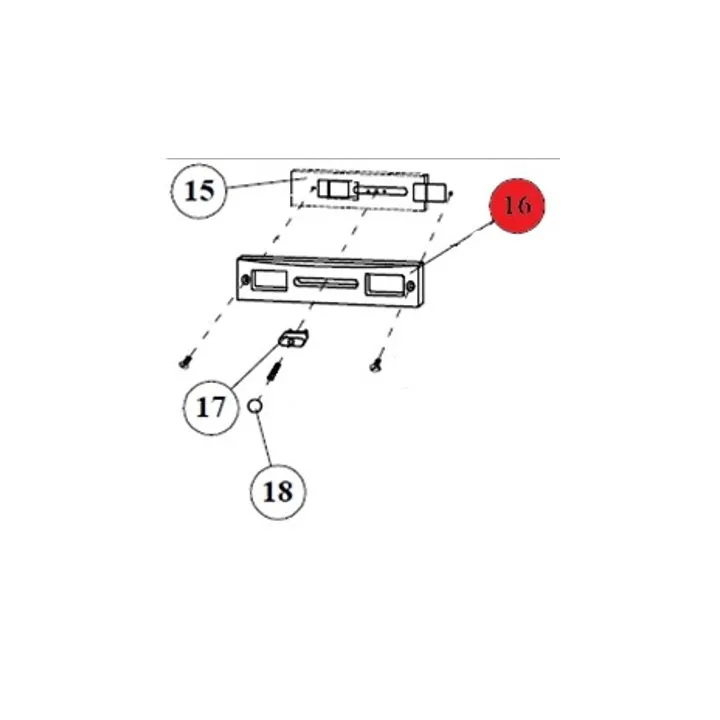 15
16
17
18