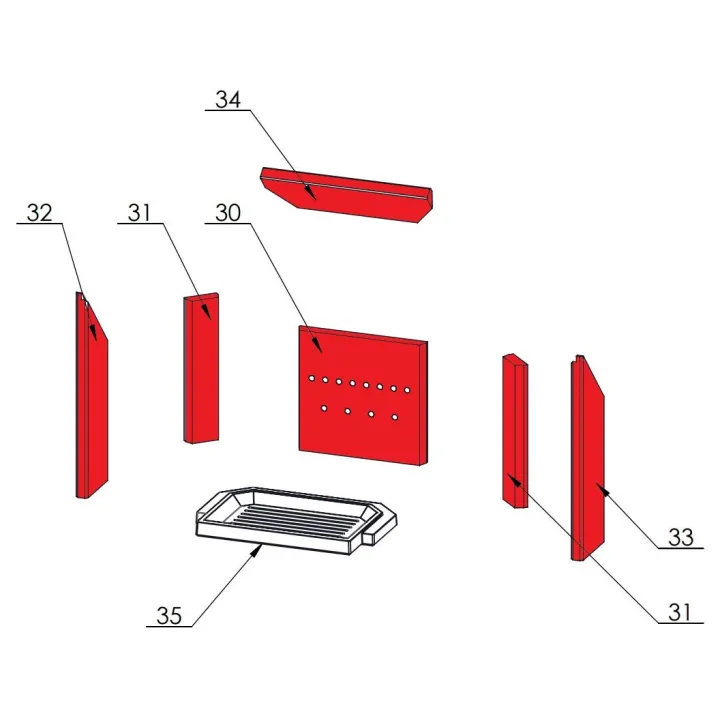 34

32

31

30

33

31

35