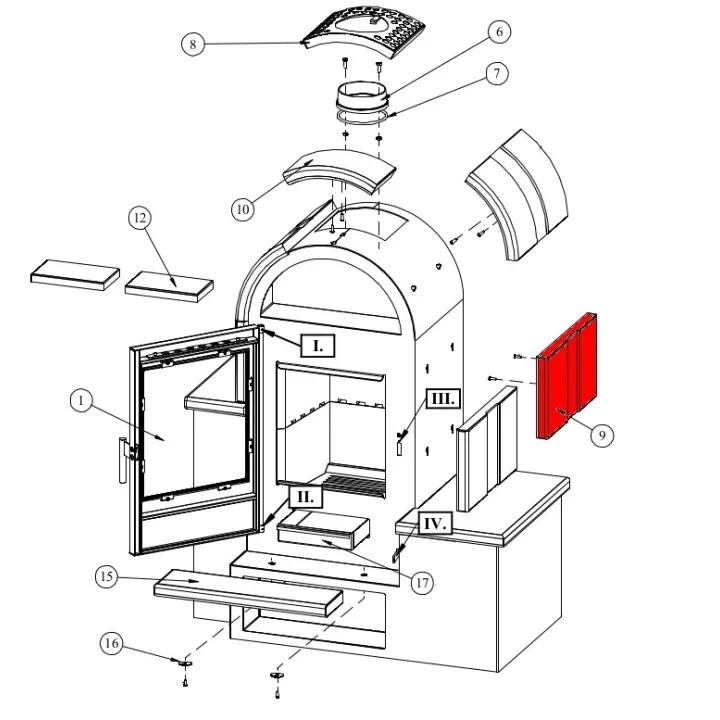 8
6
7
10
12
I.
1
III.
9
II.
IV.
15
17
16