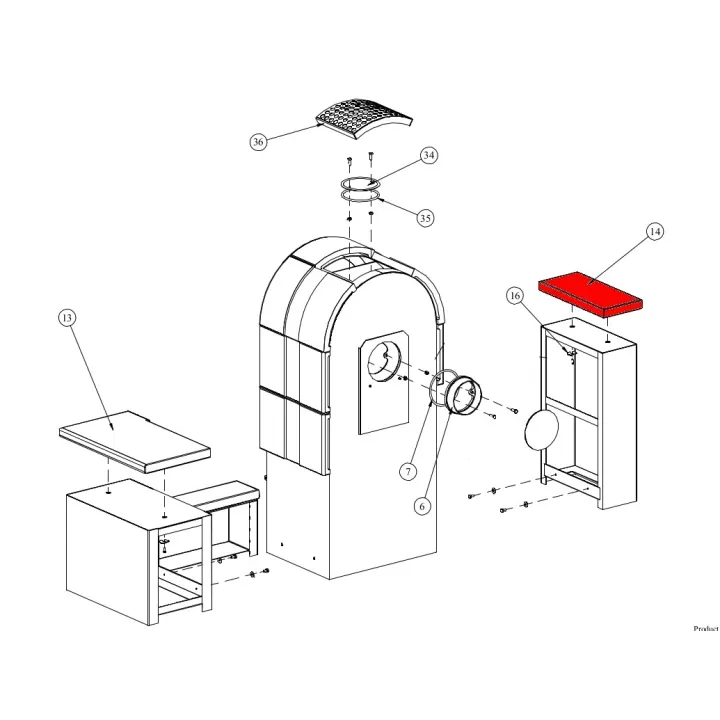 36
34
35
14
16
13
7
6
Product