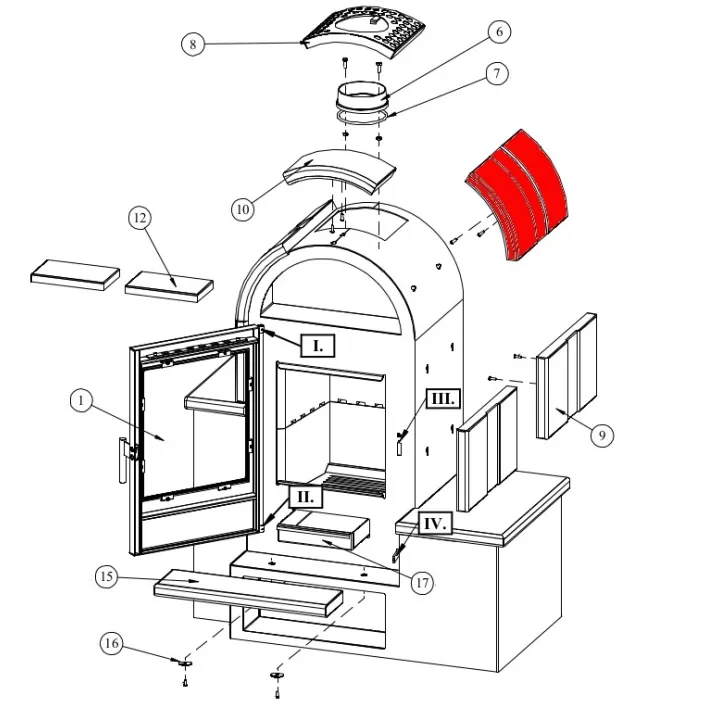 8
6
7
10
12
I.
1
III.
9
II.
IV.
15
17
16