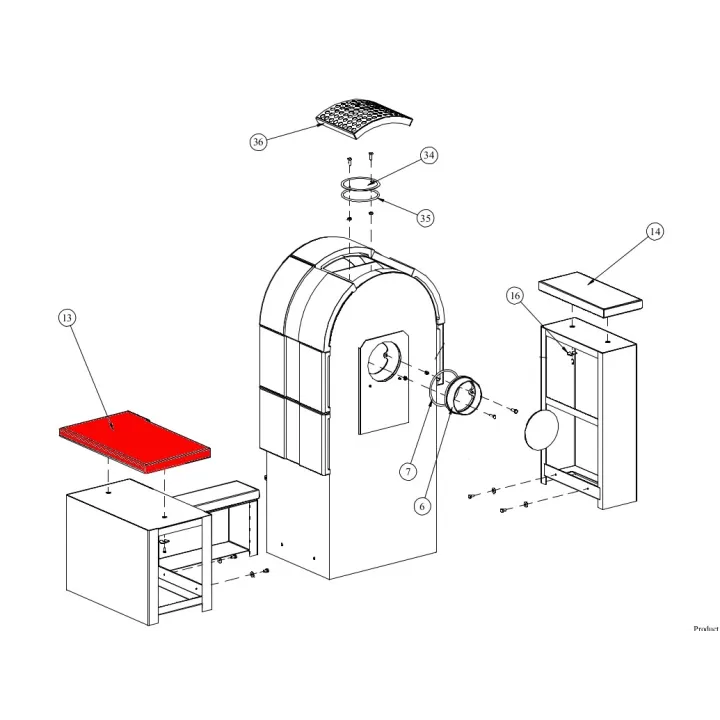 36
34
35
14
16
13
7
6
Product