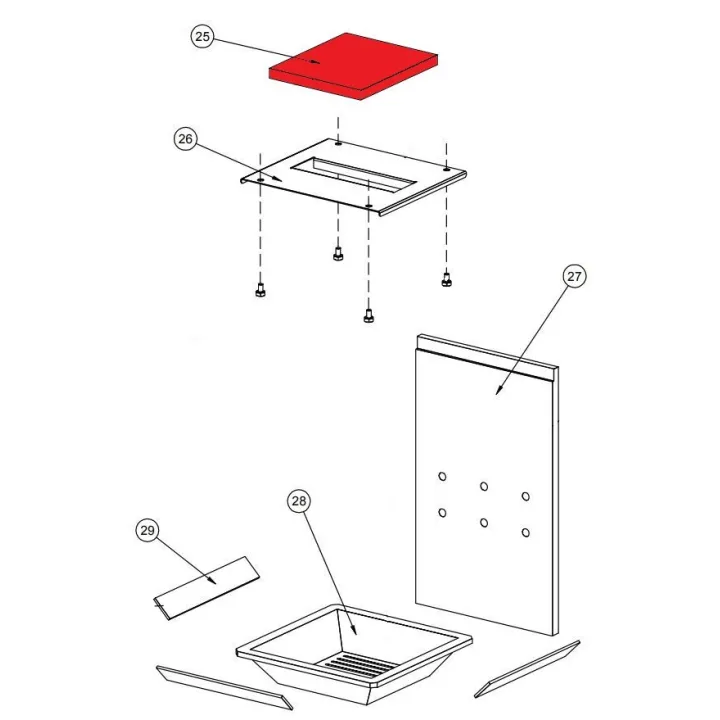 25
26
27
28
29