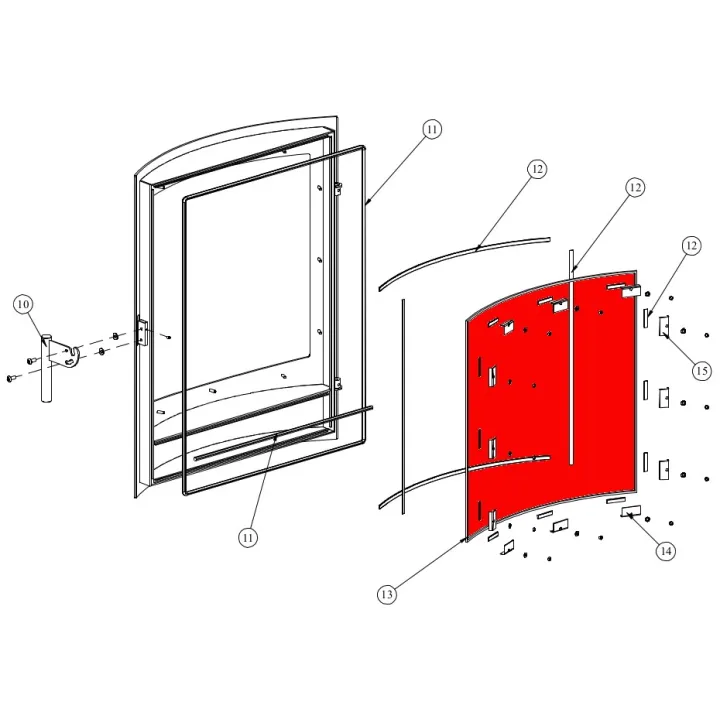 11
12
12
12
10
15
11
14
13