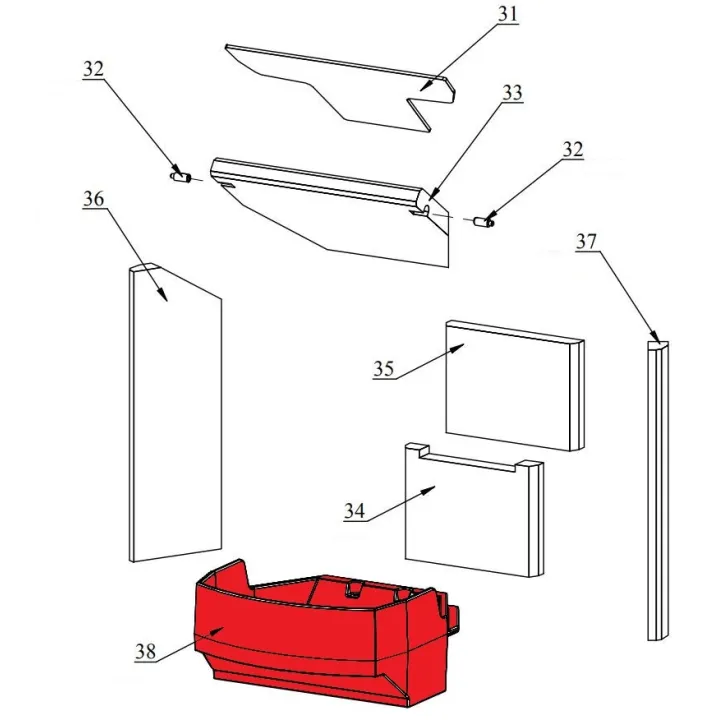 31
32
33
32
36
37
35
34
38