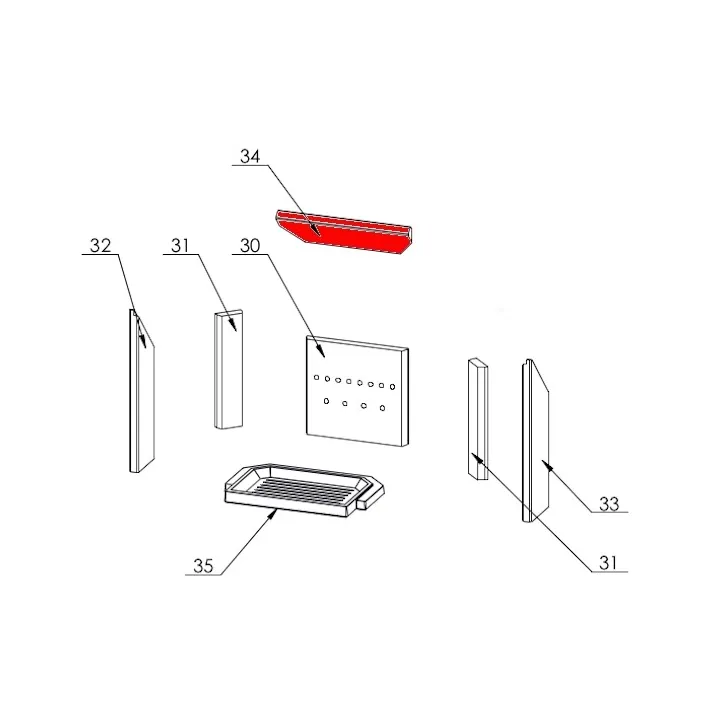 34

32

31

30

33

31

35