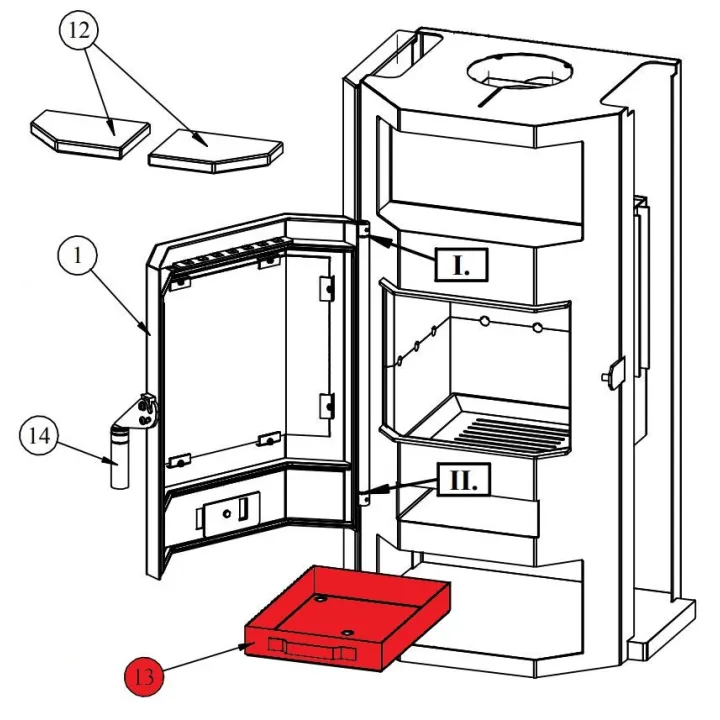 12

1

I.

14

II.

13