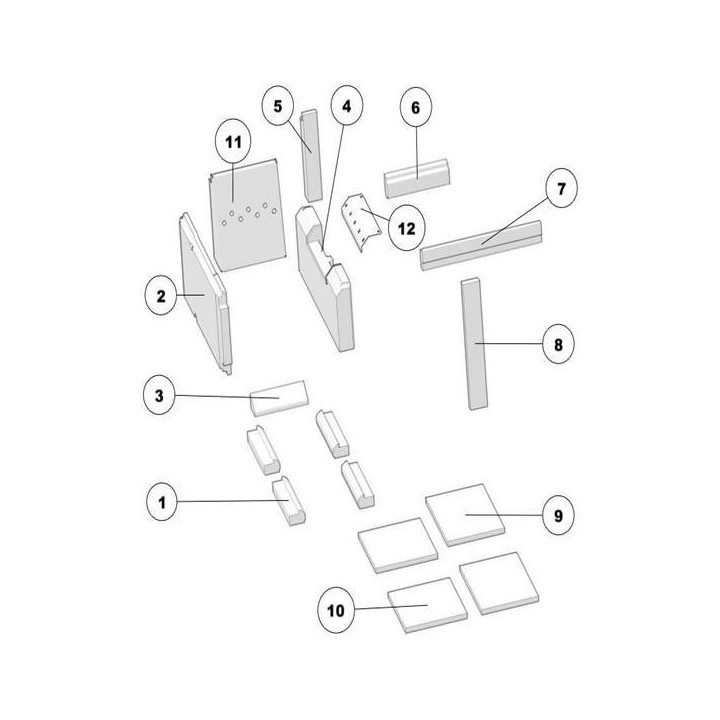 5
4
6
11
7
12
2
8
3
1
9
10