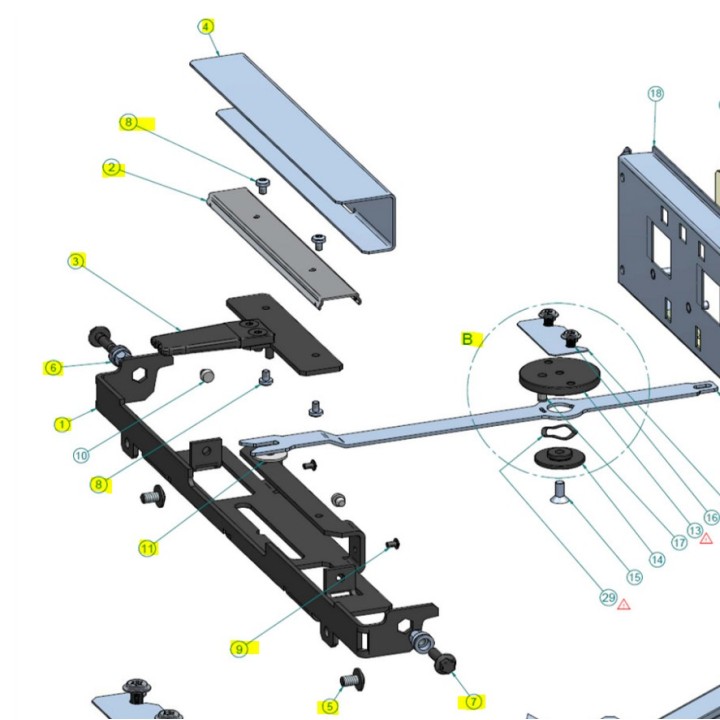 4
18
8
2
3
B
6
1
10
8
11
16
13
17
14
15
29
9
5
7